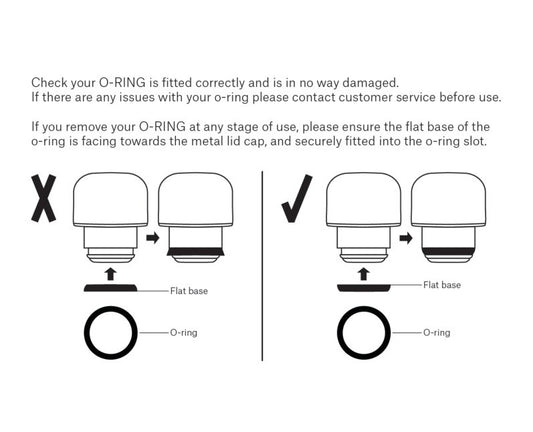 Check your O-RING is fitted correctly and is in no way damaged.
If there are any issues with your o-ring please contact customer service before use.

If you remove your O-RING at any stage of use, please ensure the flat base of the o-ring is facing towards the metal lid cap, and securely fitted into the o-ring slot.

X

Flat base

O-ring

✓

Flat base

O-ring